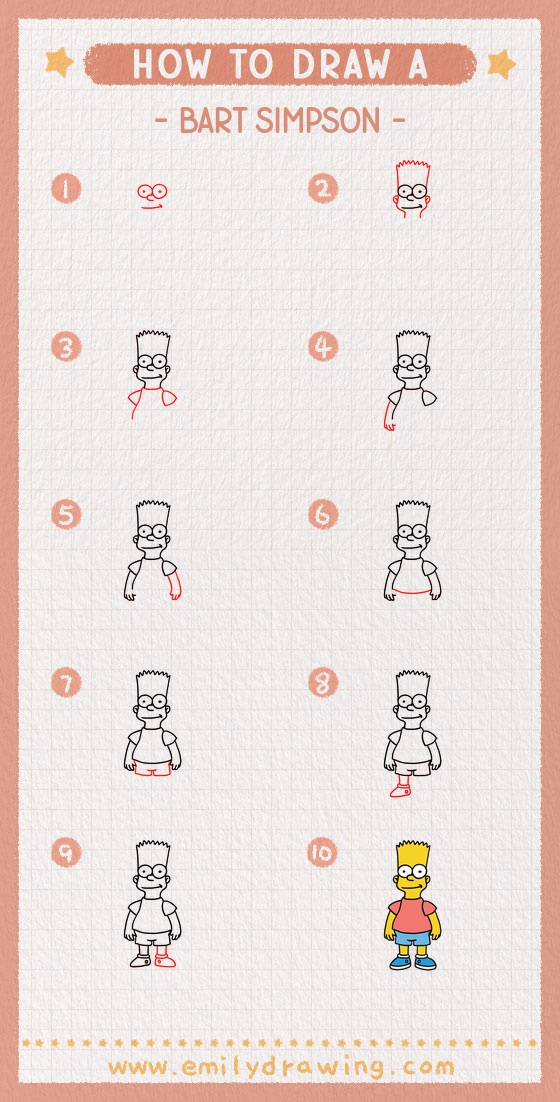 HOW TO DRAW A

- BART SIMPSON -

1

2

3

4

5

6

7

8

9

10

www.emilydrawing.com